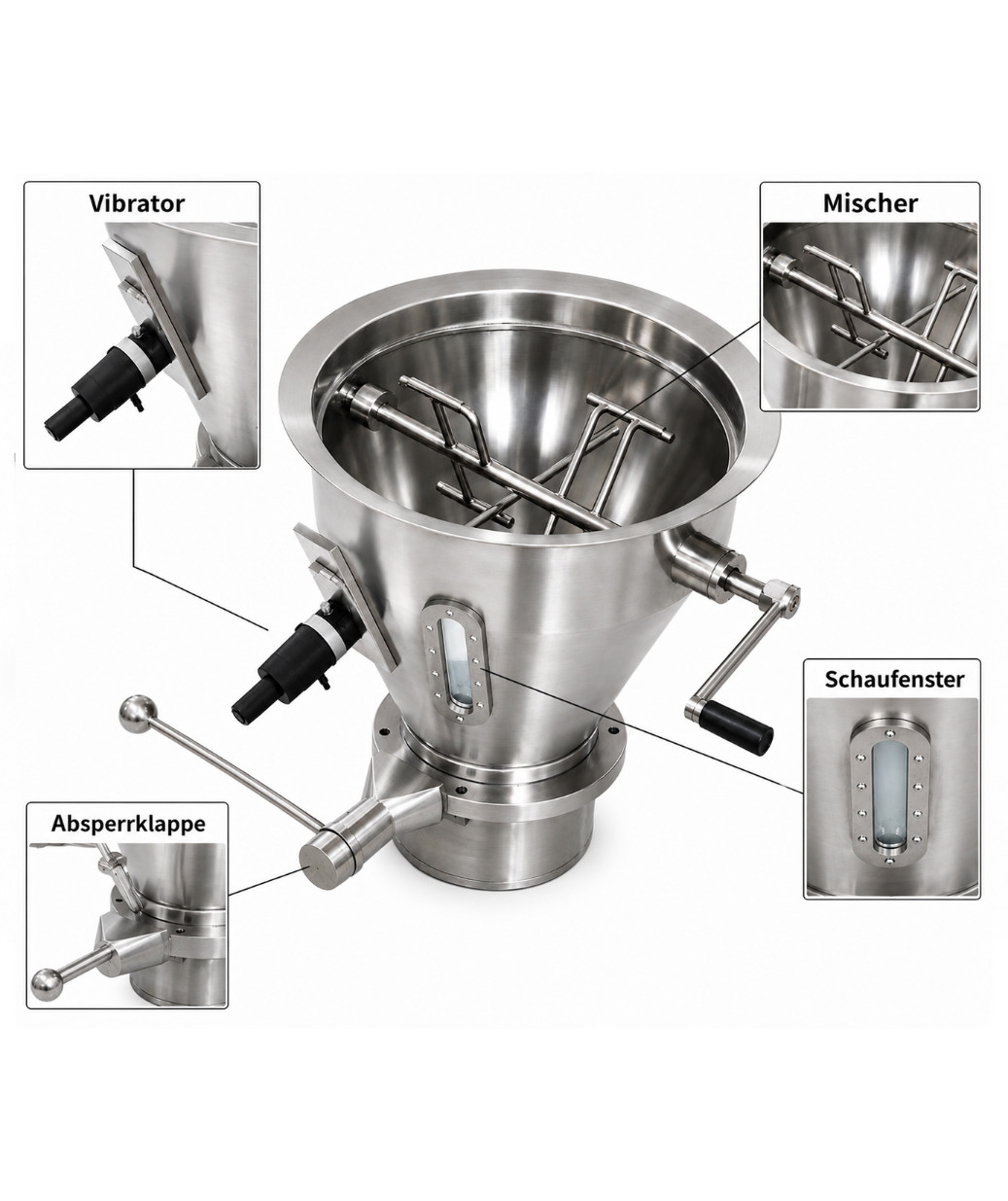 Vibrator

Mischer

Schaufenster

Absperrklappe